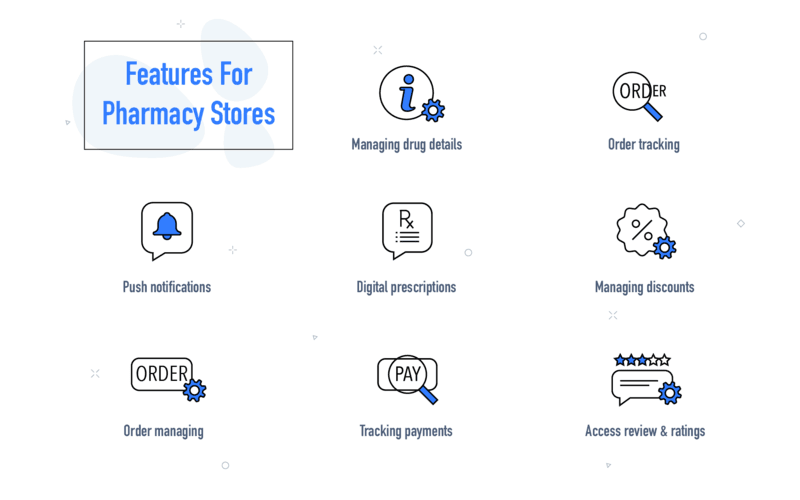 Features For Pharmacy Stores

i

Managing drug details

ORDER

Order tracking

Push notifications

Rx

Digital prescriptions

%

Managing discounts

ORDER

Order managing

PAY

Tracking payments

Access review & ratings