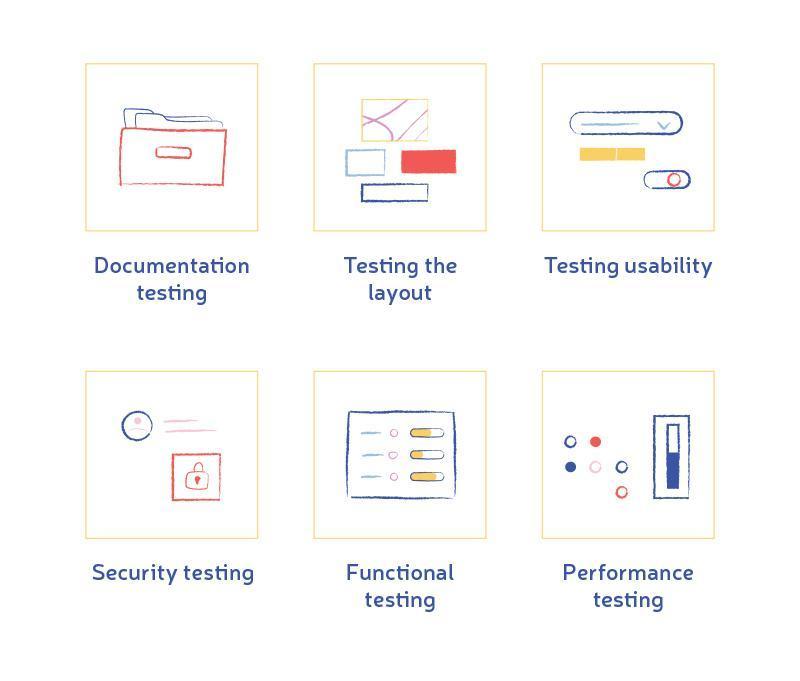 Documentation testing

Testing the layout

Testing usability

Security testing

Functional testing

Performance testing